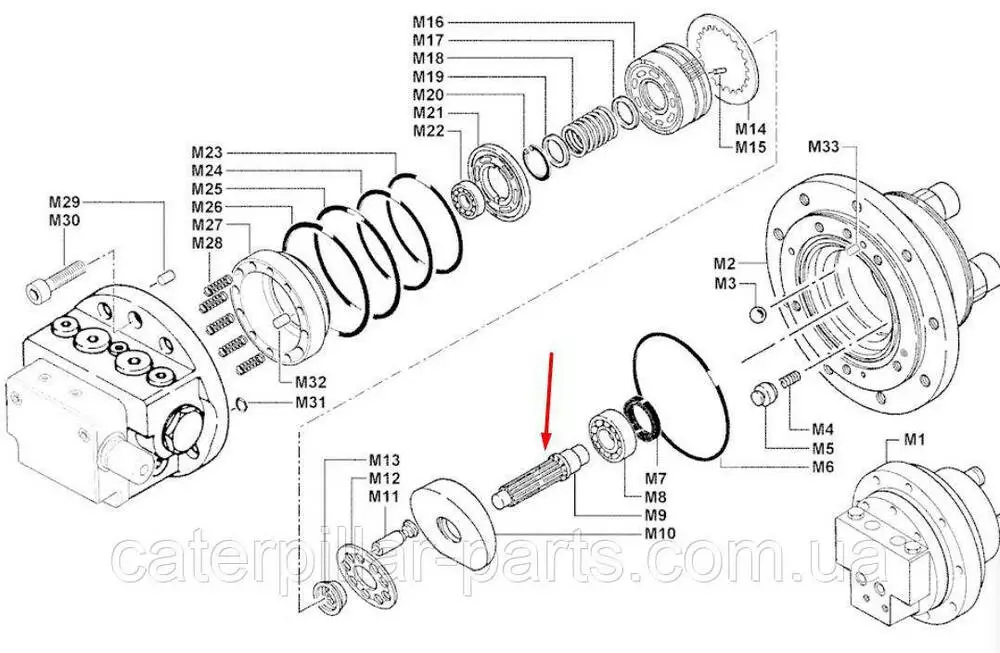 M16
M17
M18
M19
M20
M21
M22
M14
M15
M23
M24
M25
M26
M27
M28
M29
M30
M33
M2
M3
M32
M31
M4
M5
M6
M7
M8
M9
M10
M13
M12
M11
M1
caterpillar-parts.com.ua