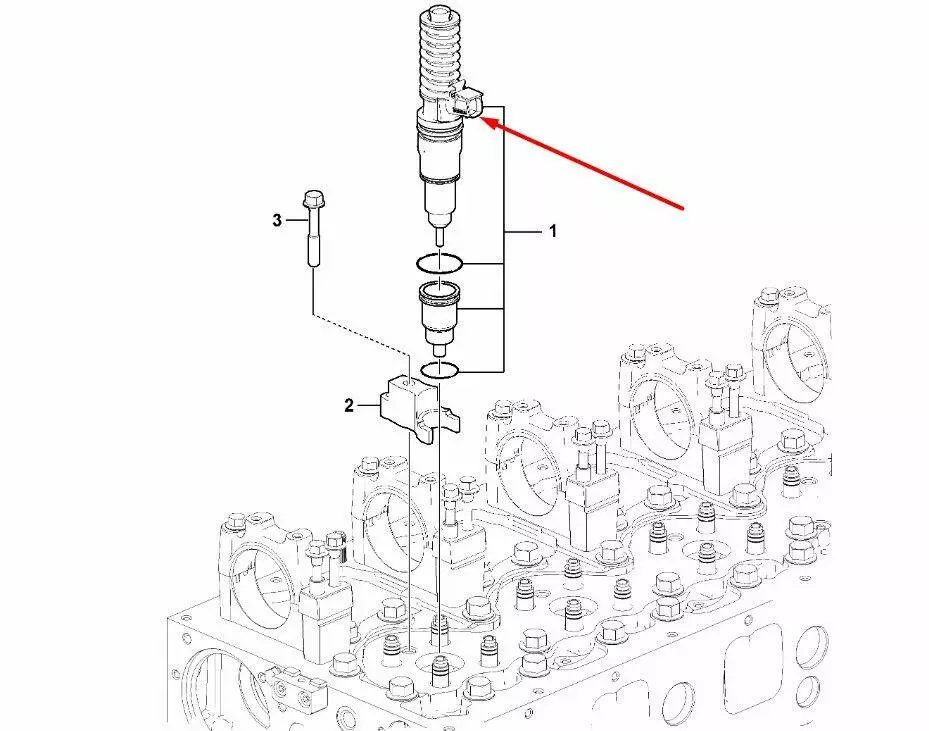 3
1
2