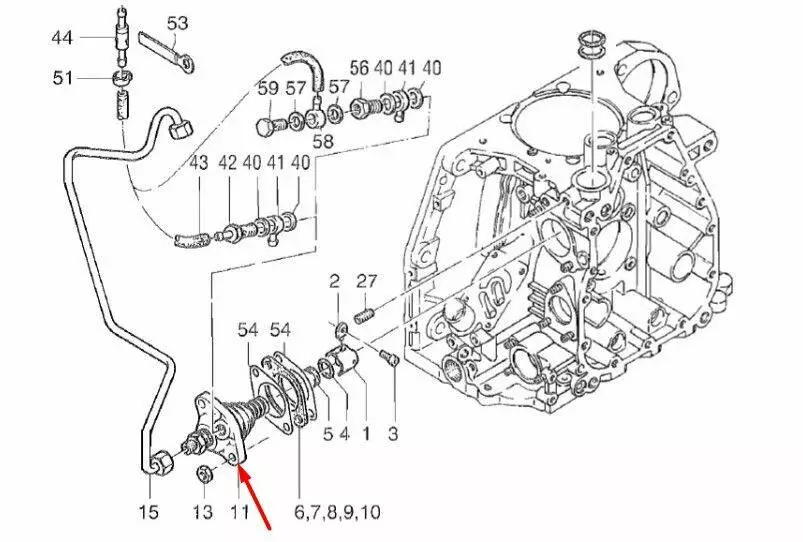 44
53
51
59
57
57
56
40
41
40
58
43
42
40
41
40
2
27
54
54
5
4
1
3
15
13
11
6,7,8,9,10