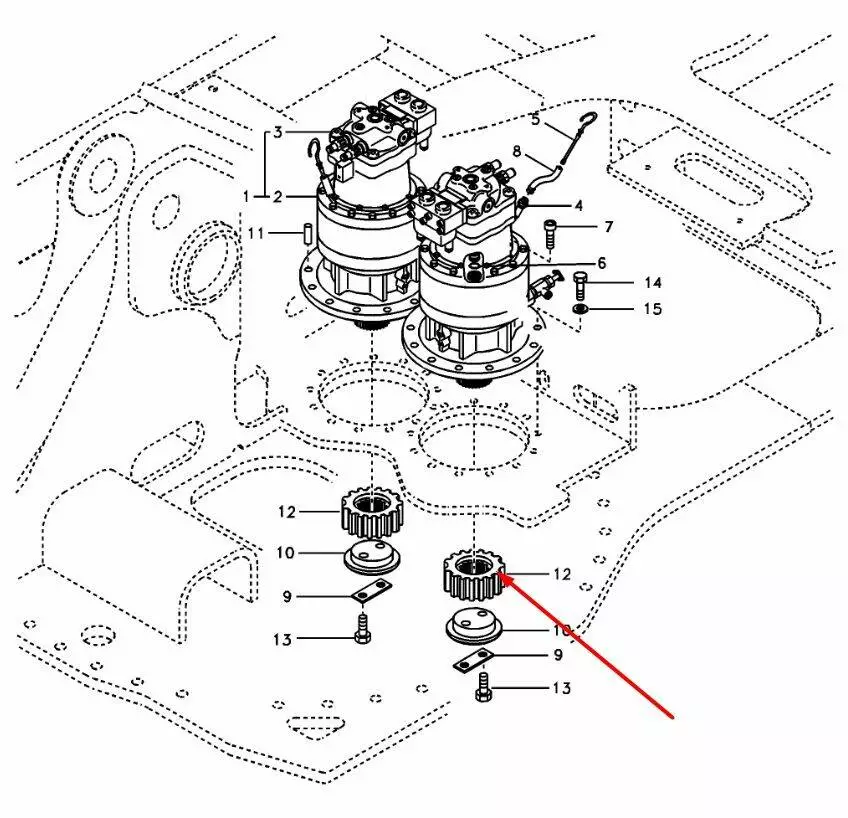 3
5
8
1
2
4
11
7
6
14
15
12
10
12
9
13
10
9
13