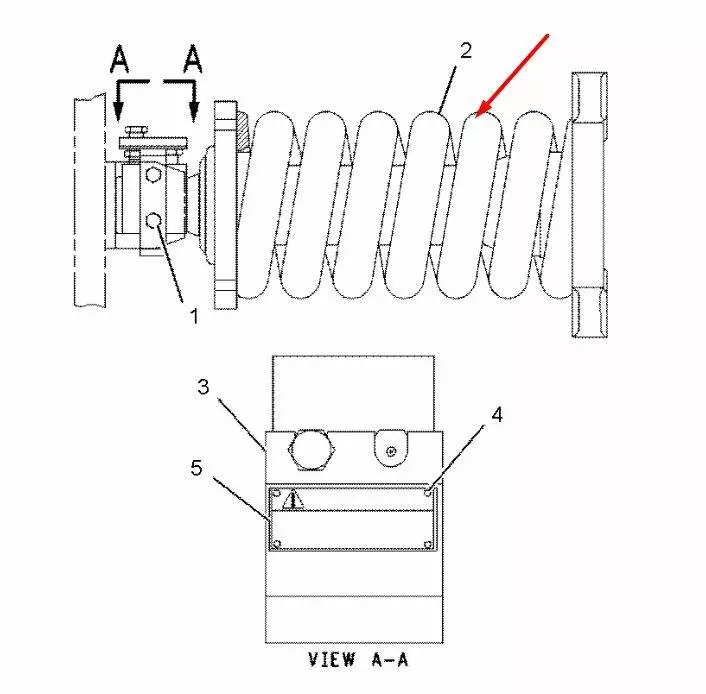 A A
2
1
3
4
5
VIEW A-A