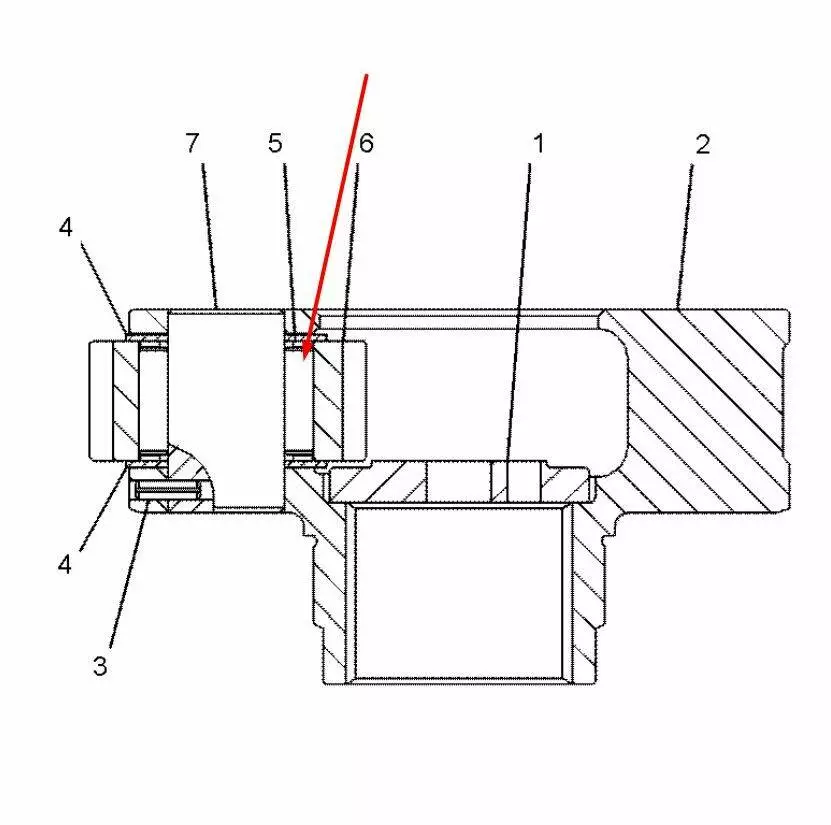 7
5
6
1
2
4
4
3