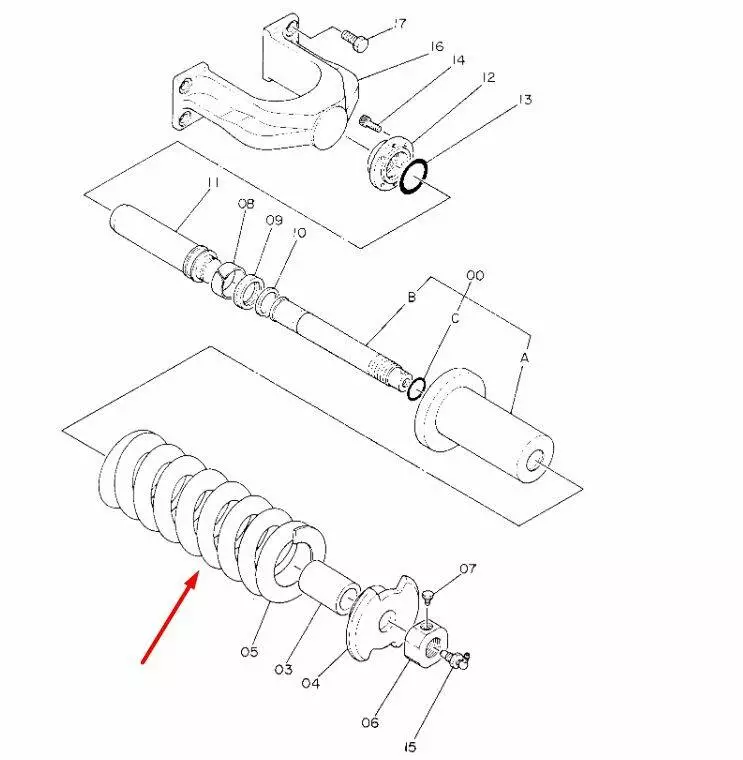 17
16
14
12
13
11
08
09
10
00
B
C
A
07
05
03
04
06
15