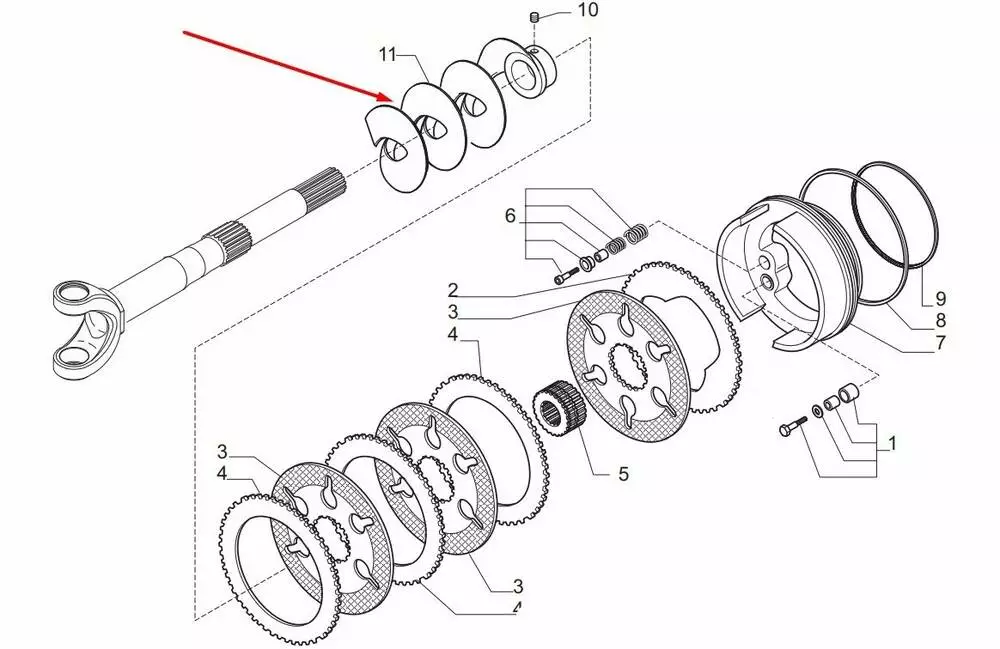 10
11
6
2
3
4
9
8
7
1
5
3
4
3
4