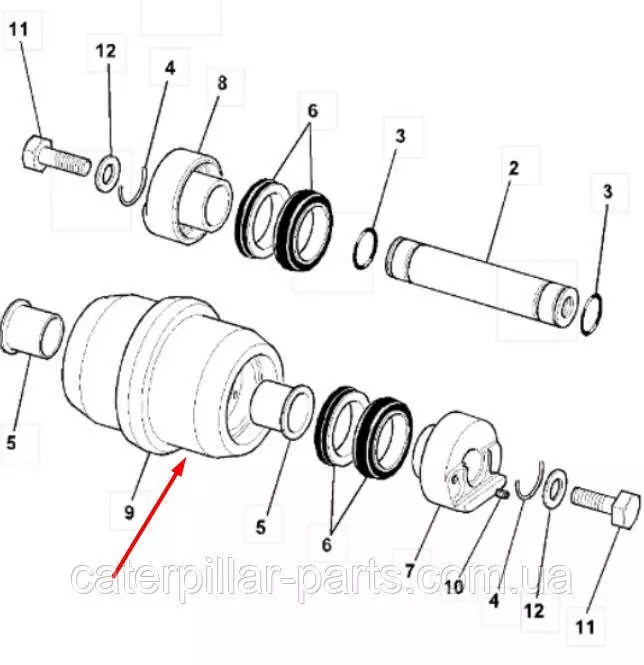 11
12
4
8
6
3
2
3
5
9
5
6
7
10
4
12
11
caterpillar-parts.com.ua