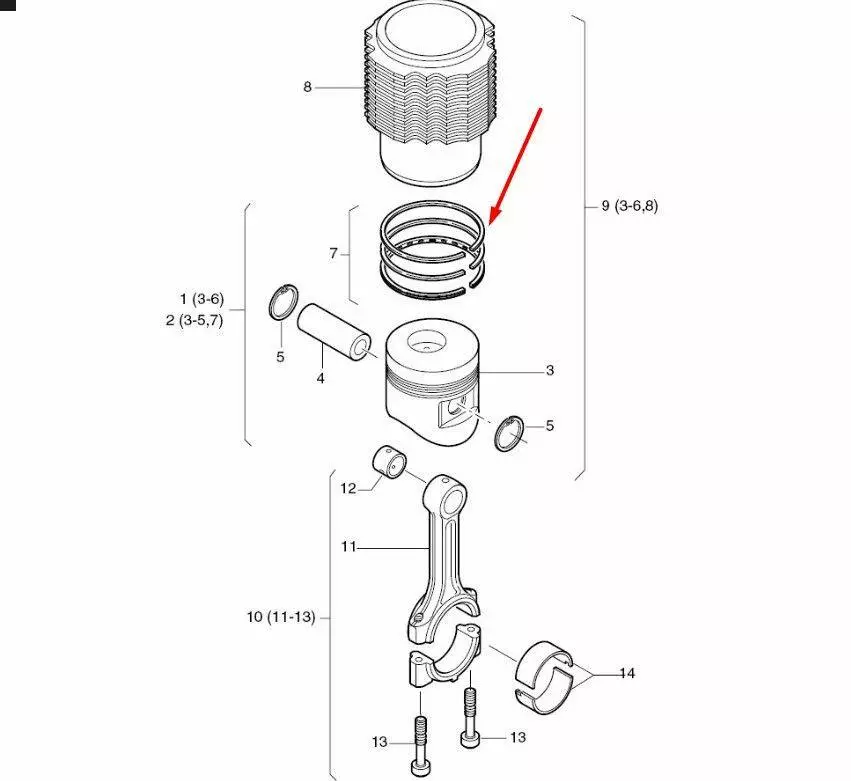 8

9 (3-6,8)

7

1 (3-6)
2 (3-5,7)

5

4

3

5

12

11

10 (11-13)

14

13

13