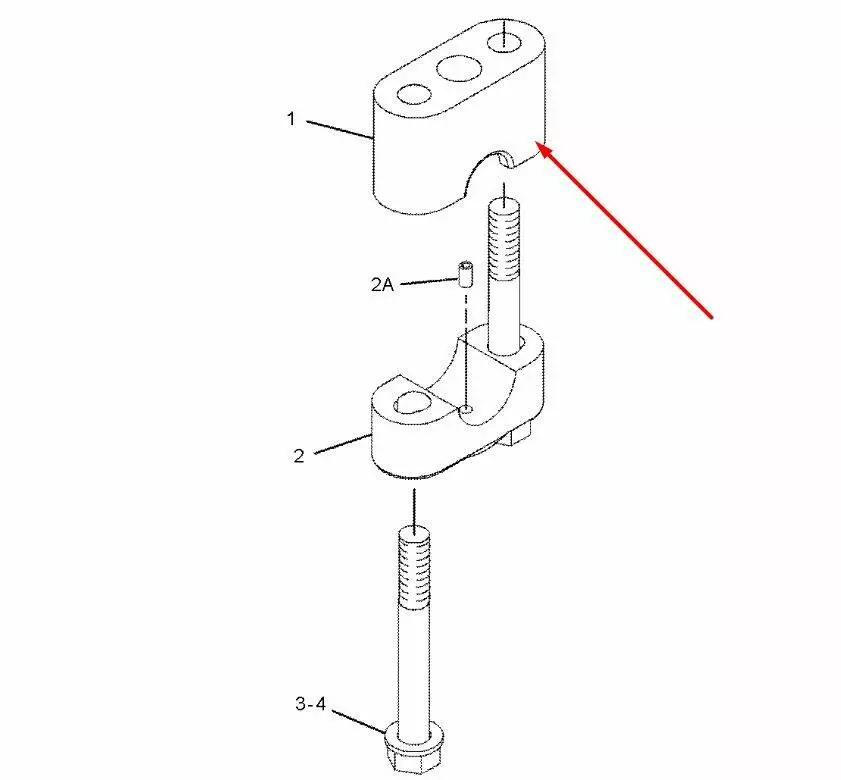 1

2A

2

3-4