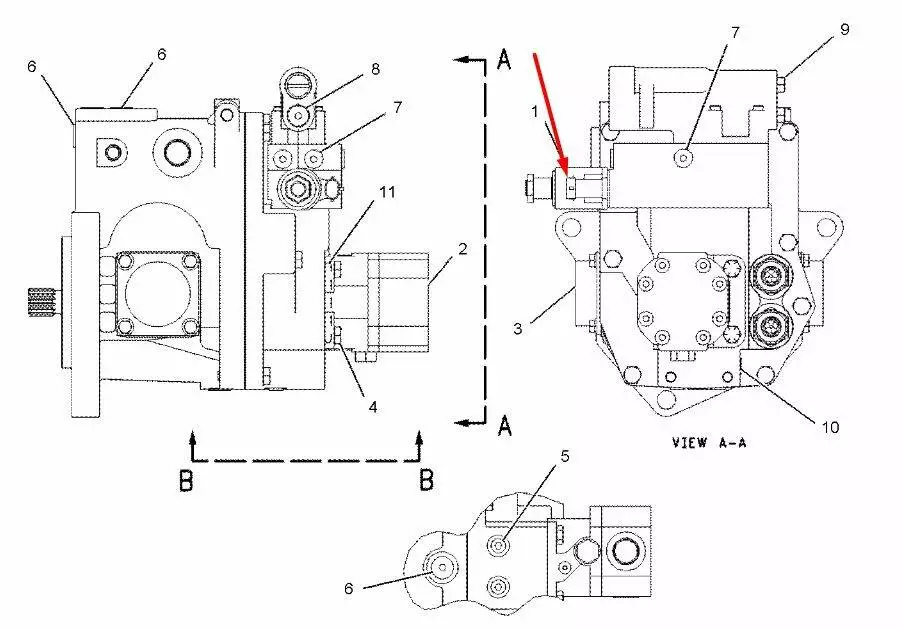 6
6
8
7
11
2
4
A
A
B
B
7
9
1
3
10
VIEW A-A
5
6