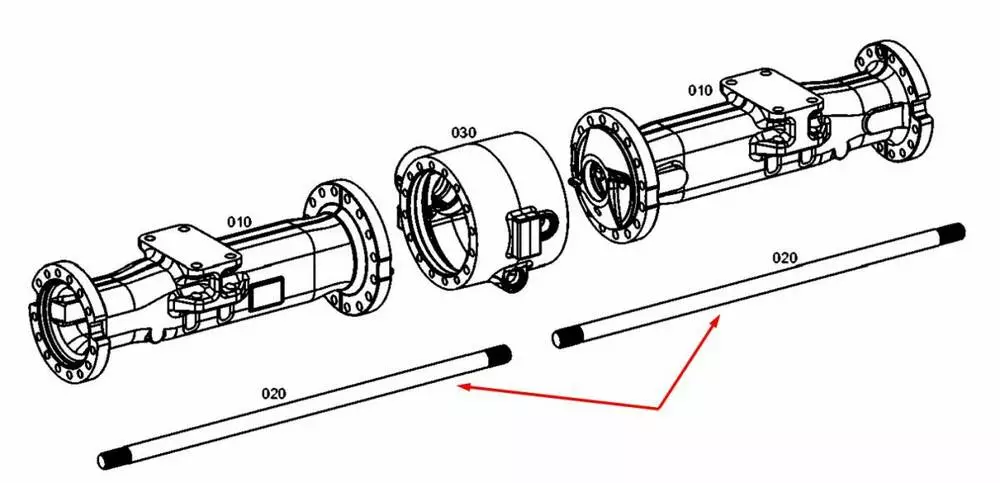 010
030
010
020
020