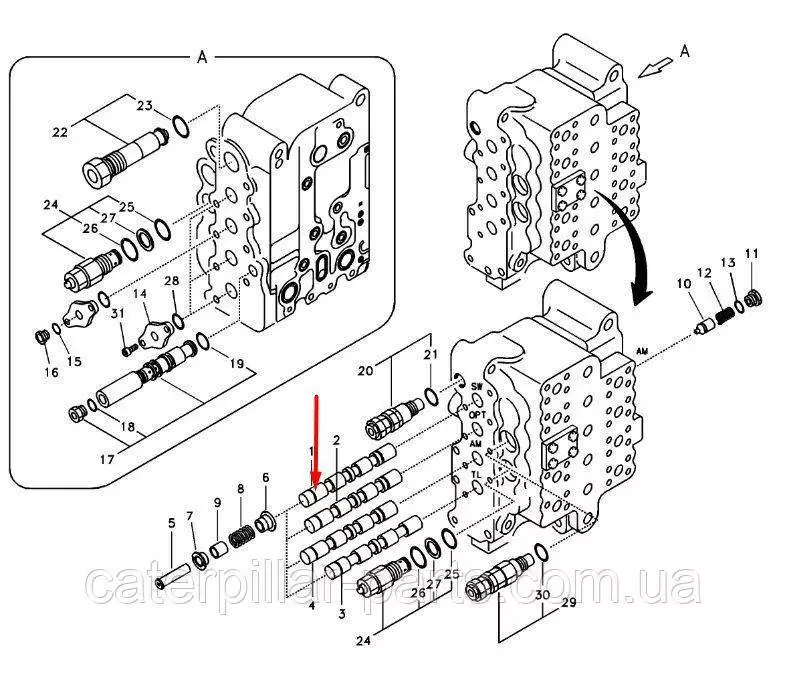 A
23
22
24
27
25
26
28
14
31
15
16
19
18
17
A
11
13
12
10
AM
20
21
SW
OPT
AM
TL
1
2
6
8
9
7
5
4
3
25
27
26
24
30
29
caterpillar-parts.com.ua