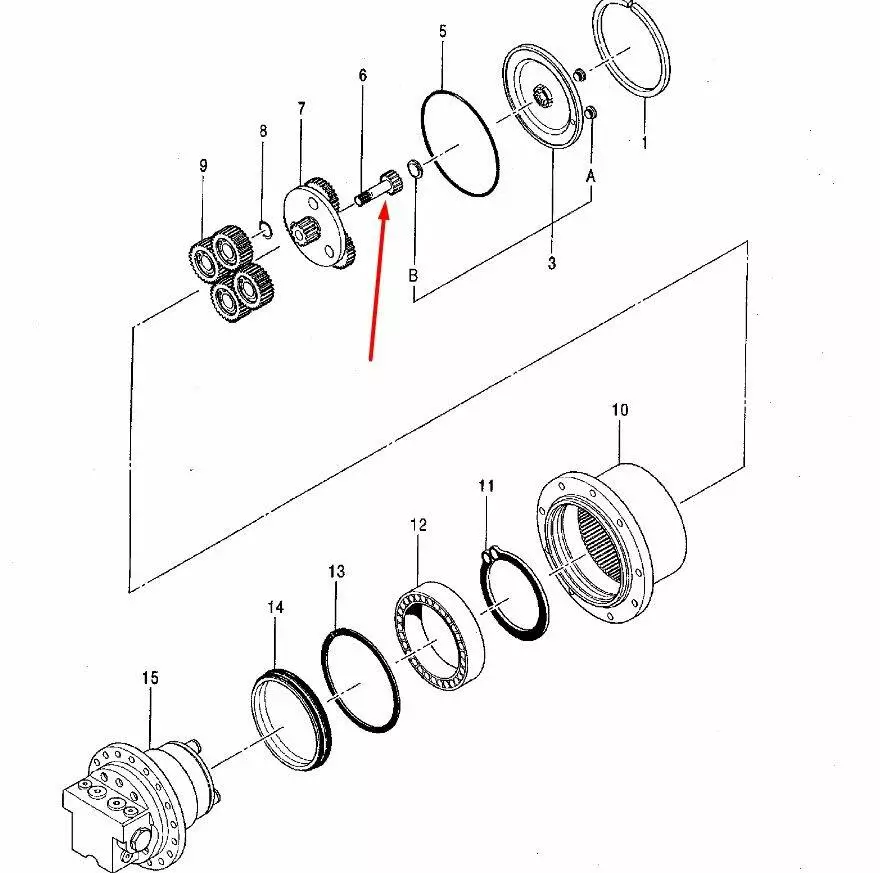 5
6
7
8
9
1
A
3
B
10
11
12
13
14
15