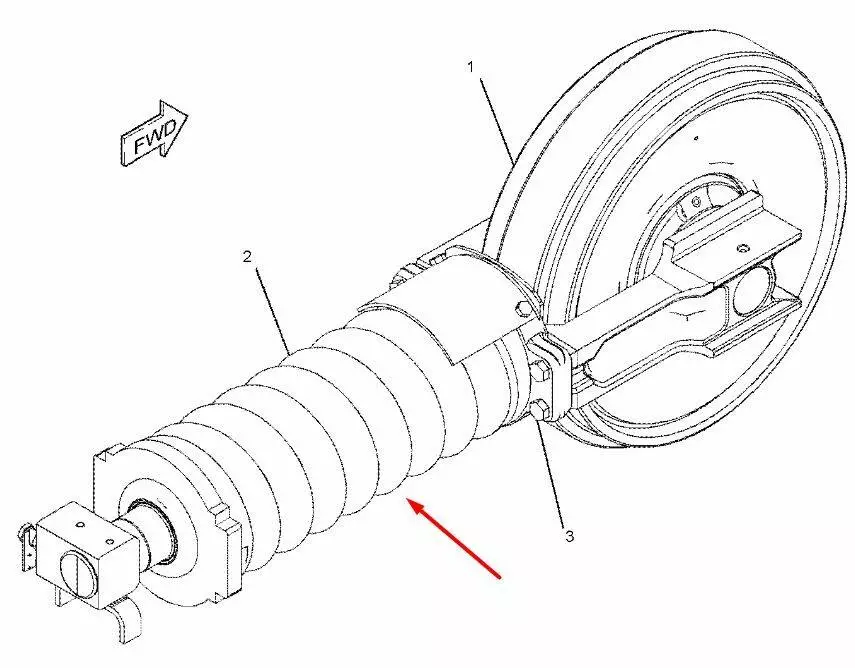 FWD

1

2

3