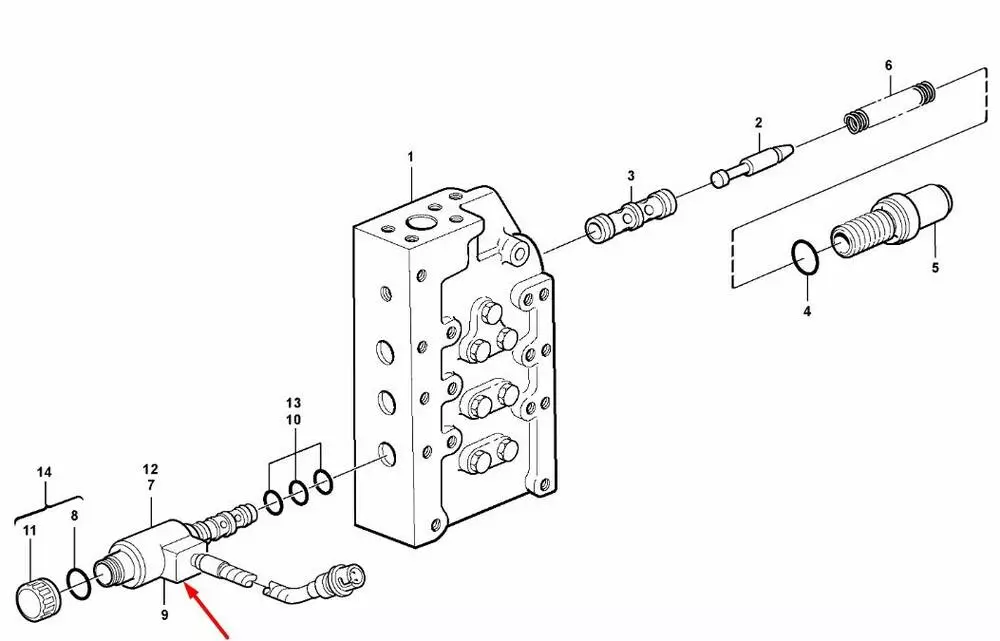 6
2
1
3
5
4
13
10
14
12
7
8
11
9