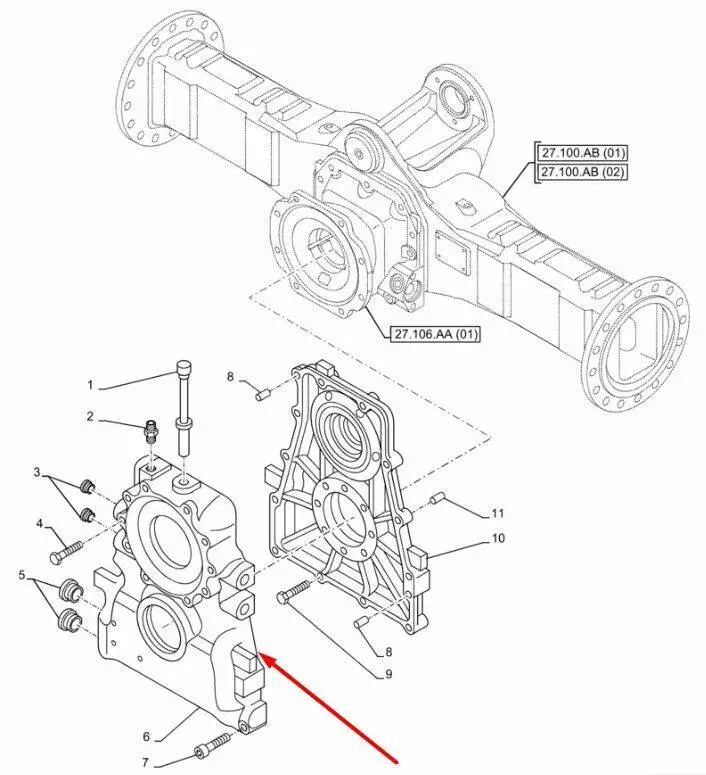 27.100.AB (01)
27.100.AB (02)
27.106.AA (01)
1
2
3
4
5
6
7
8
8
9
10
11