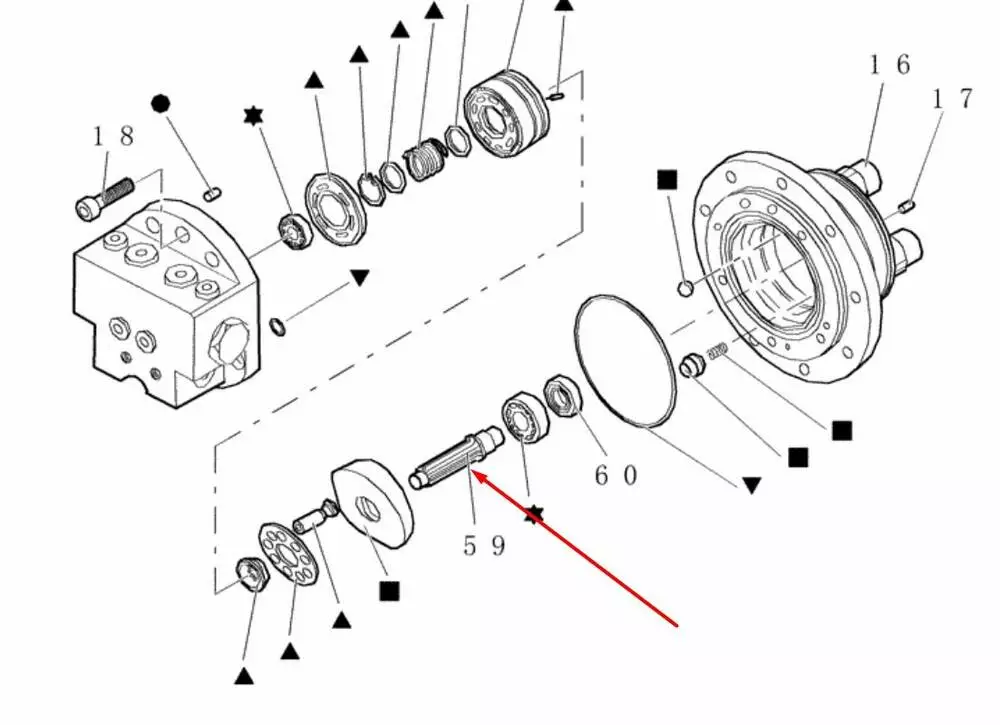 18

16

17

60

59