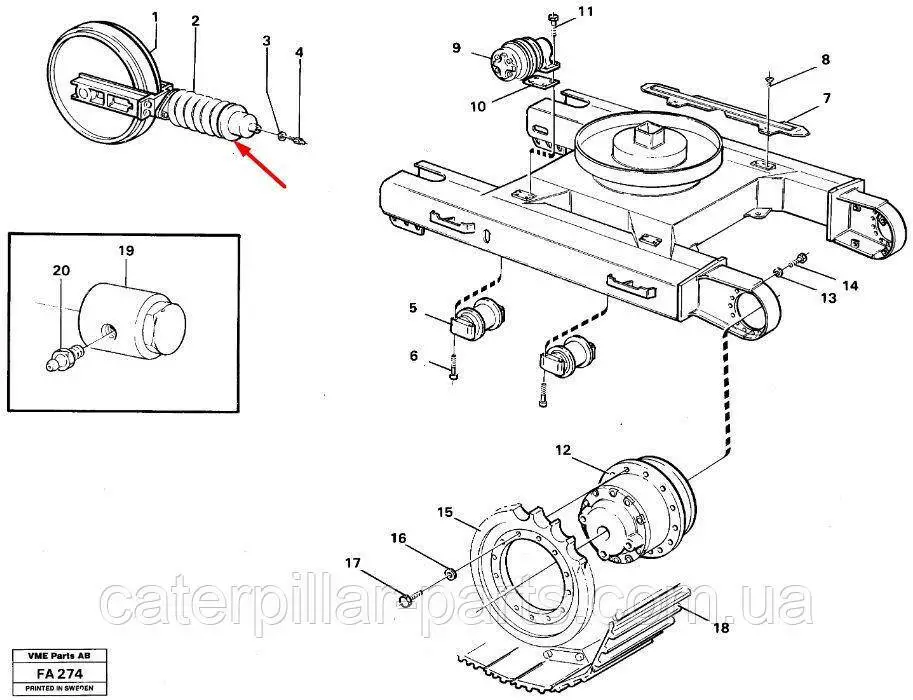 1
2
3
4
11
9
10
8
7
19
20
5
6
14
13
12
15
16
17
18
caterpillar-parts.com.ua
VME Parts AB
FA 274
PRINTED IN SWEDEN