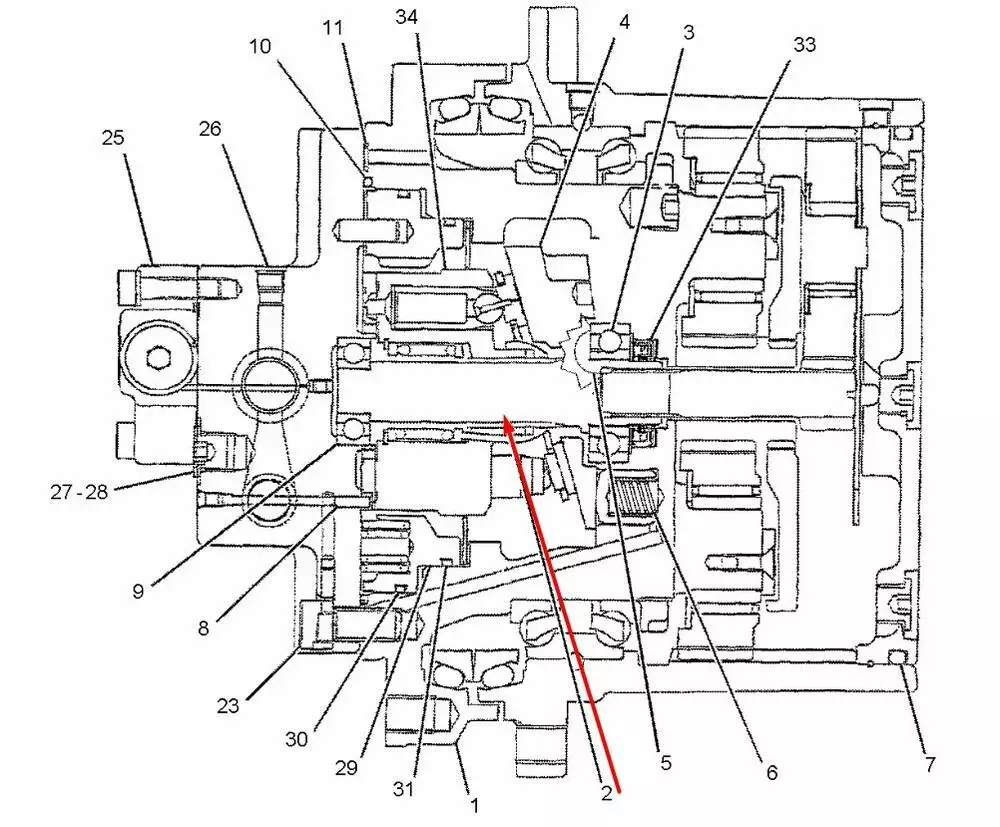 11
34
4
3
33
10
25
26
27 - 28
9
8
23
30
29
31
1
2
5
6
7