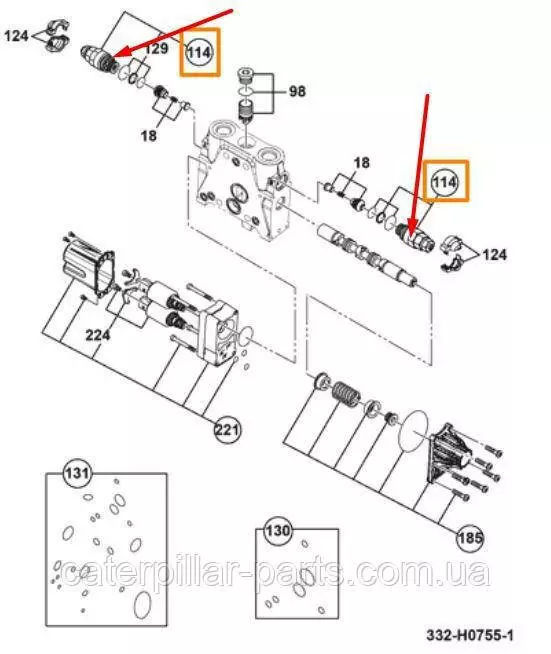 124
129
114
98
18
18
114
124
224
221
131
130
185
caterpillar-parts.com.ua
332-H0755-1