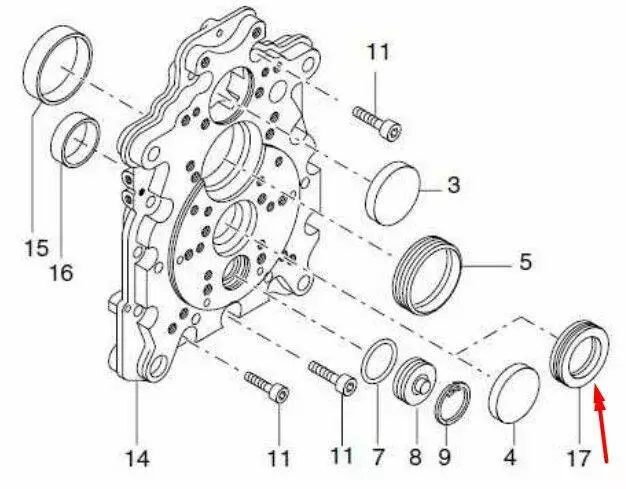 11
3
5
15
16
14
11
11
7
8
9
4
17