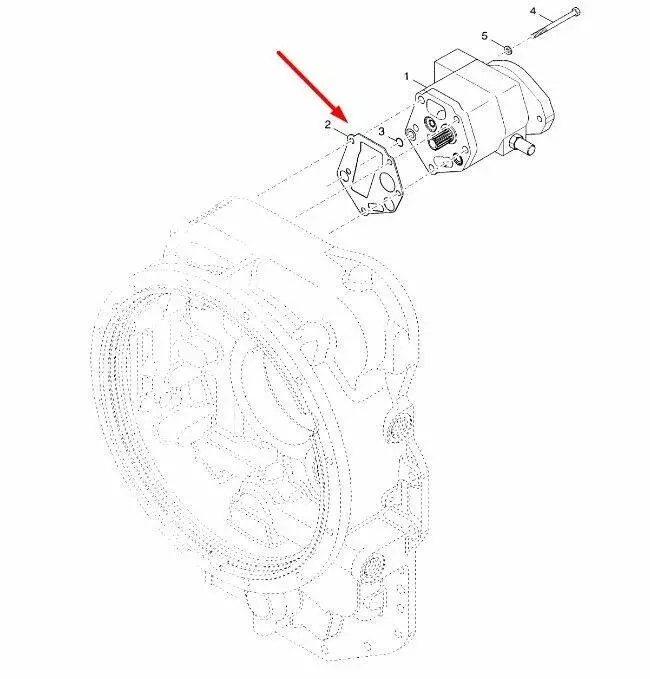 4
5
1
2
3