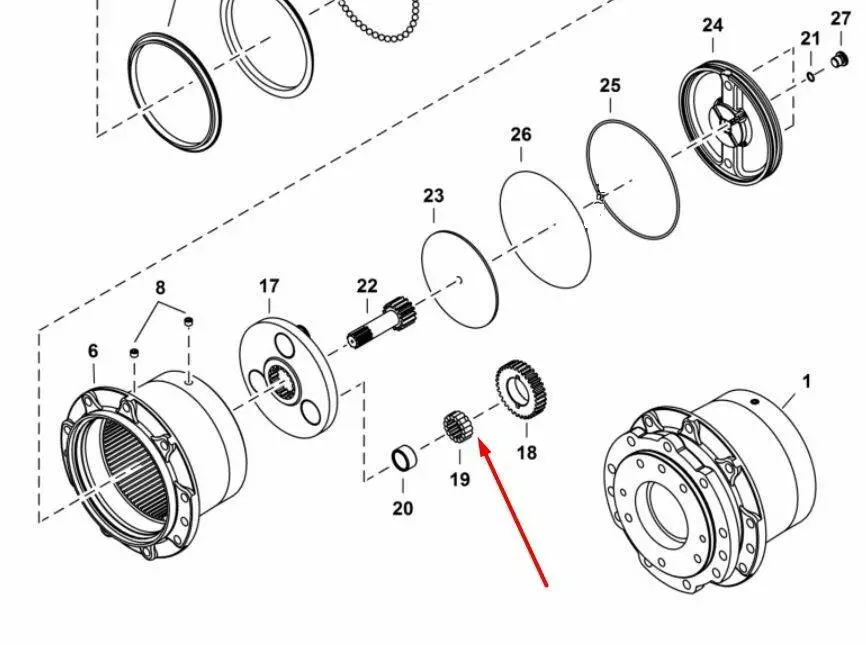 24
27
21
25
26
23
8
17
22
6
1
18
19
20