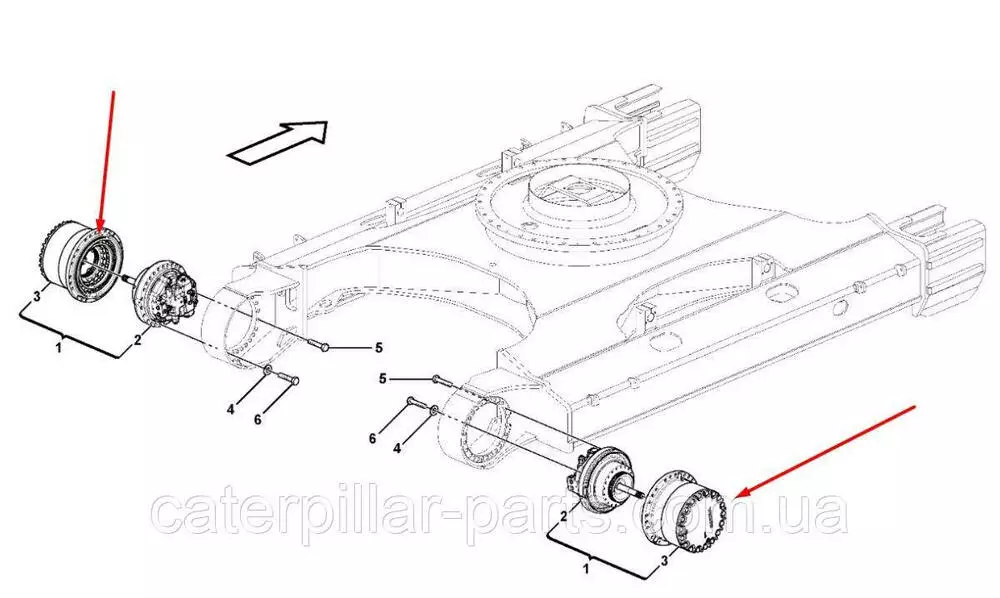 3
1
2
5
4
6
5
6
4
2
1
3
caterpillar-parts.com.ua