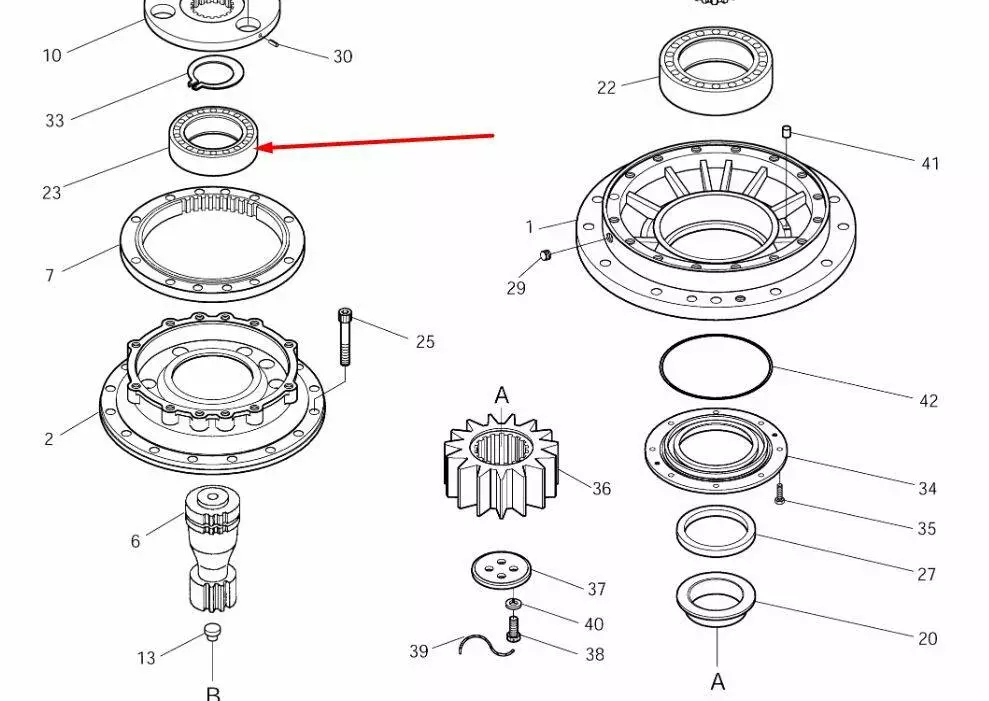 10
30
33
23
7
25
2
6
13
B
22
41
1
29
42
A
36
34
35
27
37
40
39
38
20
A