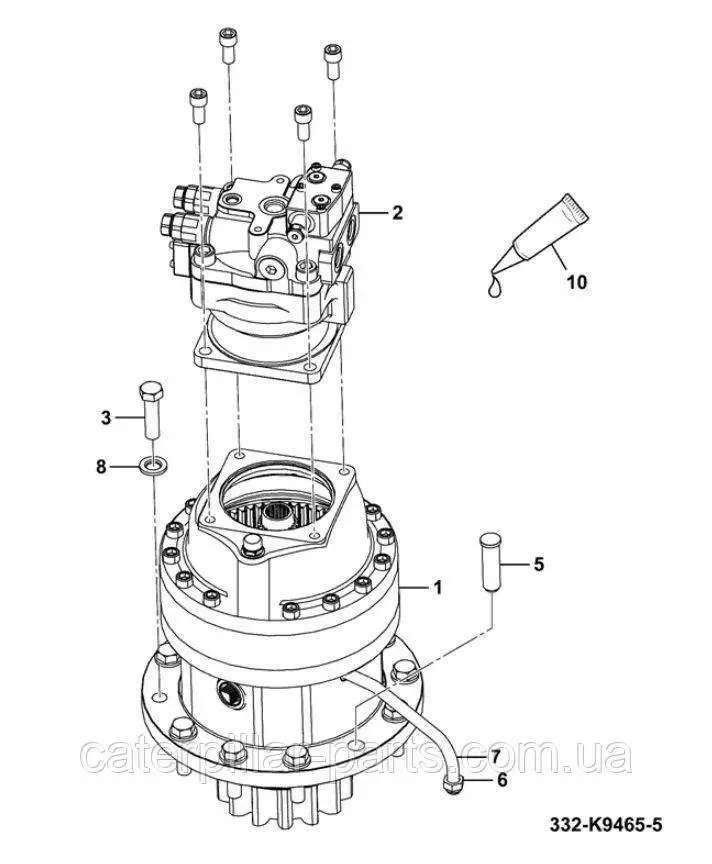 2
10
3
8
5
1
7
6
caterpillar-parts.com.ua
332-K9465-5