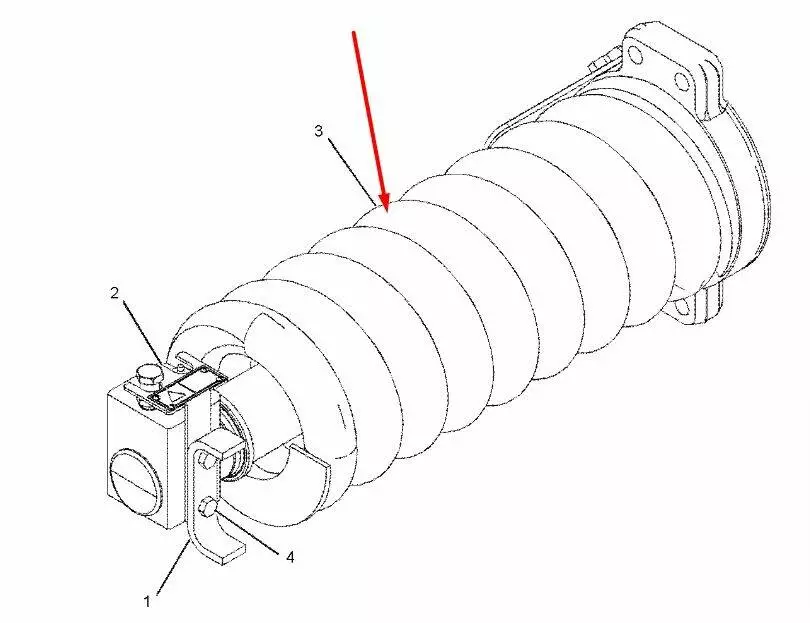 3
2
4
1