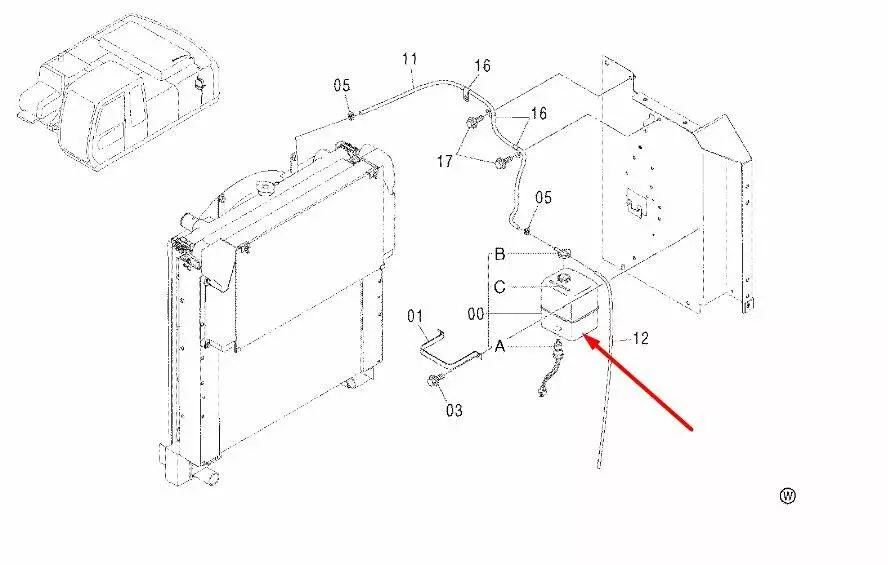 11
16
05
16
17
05
B
C
00
01
A
12
03
Ⓦ